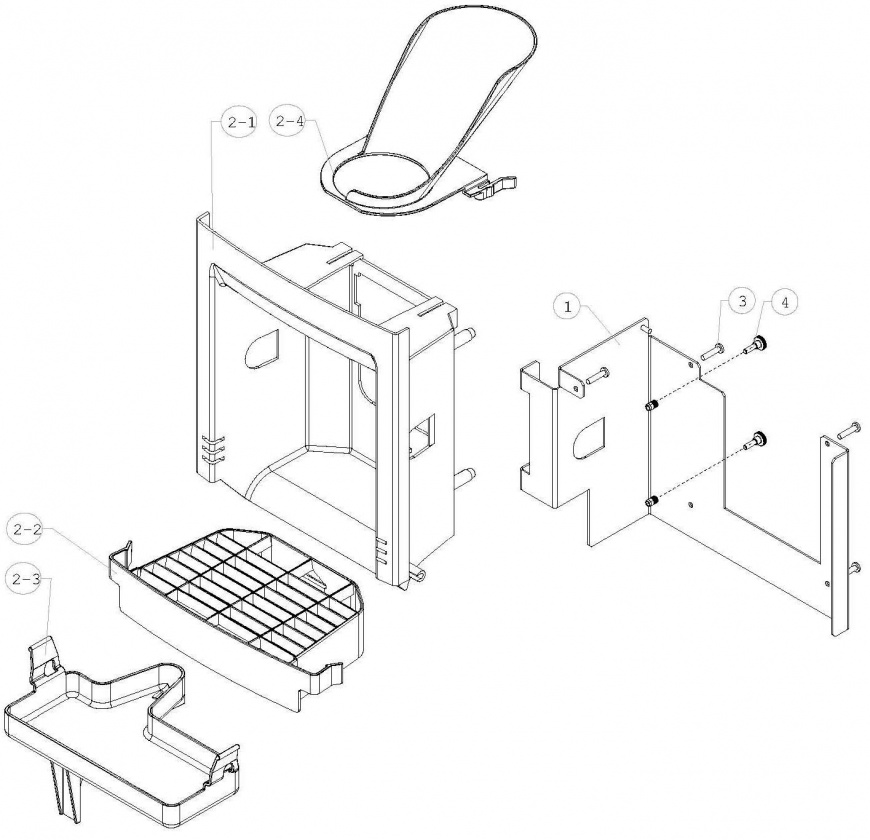 2-1
2-4
1
3
4
2-2
2-3