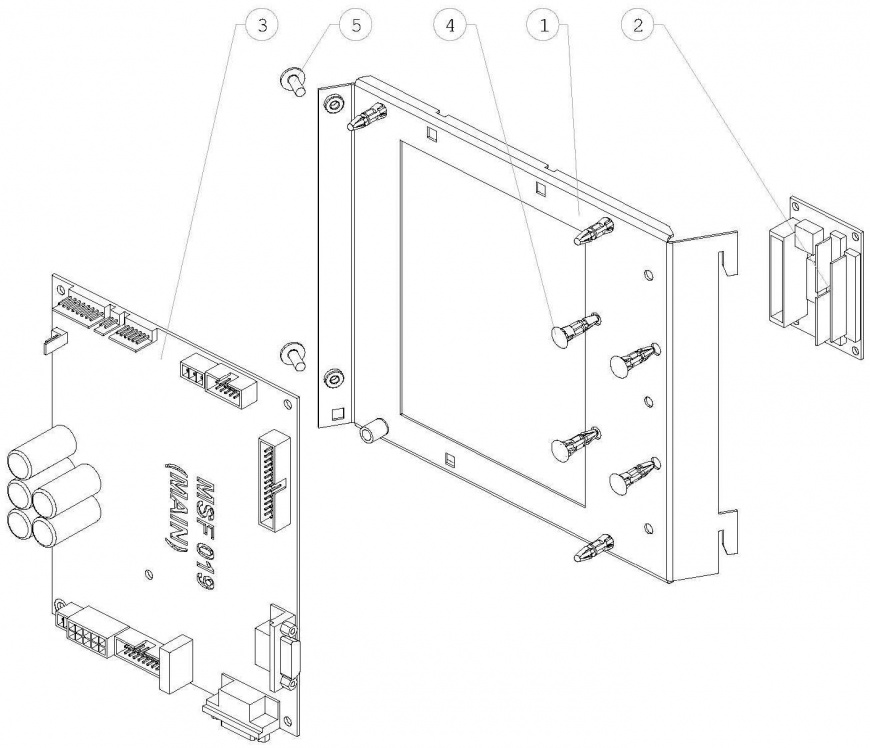 3
5
4
1
2
MSF 019
(MAIN)